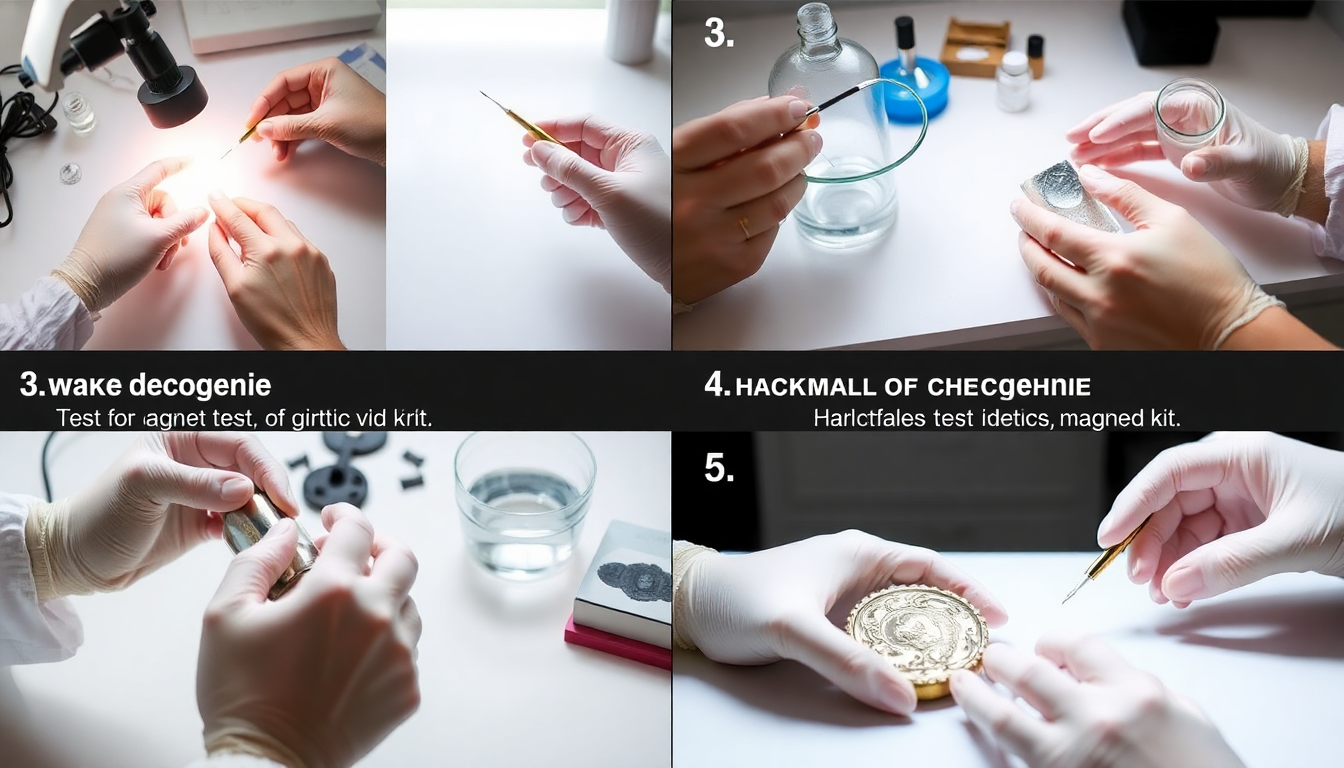 3.

3.wake decogenie
Test for agnet test, of girttic vid krit.

4.HACKMALL OF CHECGEHNIE
Harlctfales test idetics, magned kit.

5.